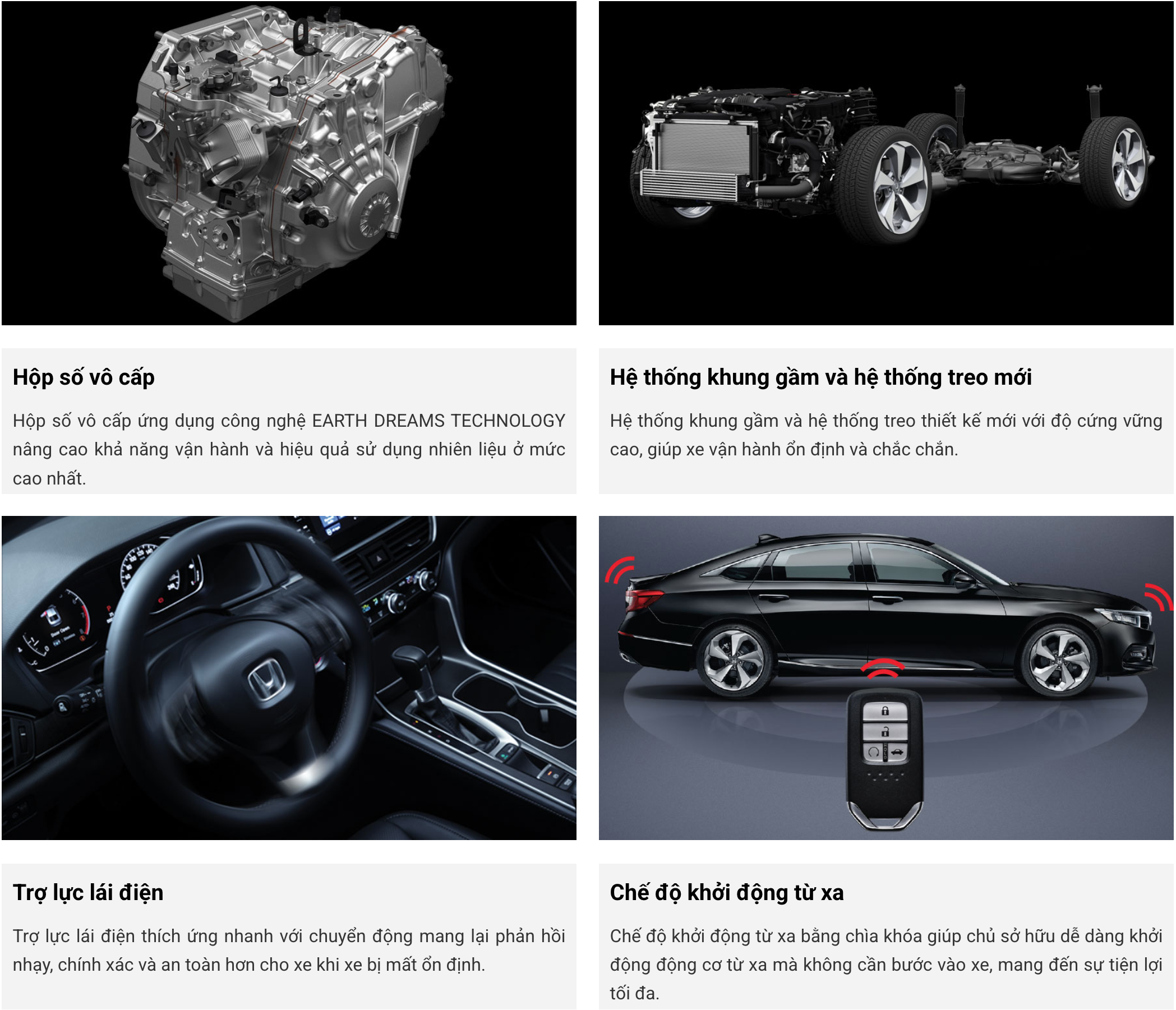 Hộp số vô cấp

Hộp số vô cấp ứng dụng công nghệ EARTH DREAMS TECHNOLOGY nâng cao khả năng vận hành và hiệu quả sử dụng nhiên liệu ở mức cao nhất.

Hệ thống khung gầm và hệ thống treo mới

Hệ thống khung gầm và hệ thống treo thiết kế mới với độ cứng vững cao, giúp xe vận hành ổn định và chắc chắn.

Trợ lực lái điện

Trợ lực lái điện thích ứng nhanh với chuyển động mang lại phản hồi nhạy, chính xác và an toàn hơn cho xe khi xe bị mất ổn định.

Chế độ khởi động từ xa

Chế độ khởi động từ xa bằng chìa khóa giúp chủ sở hữu dễ dàng khởi động động cơ từ xa mà không cần bước vào xe, mang đến sự tiện lợi tối đa.